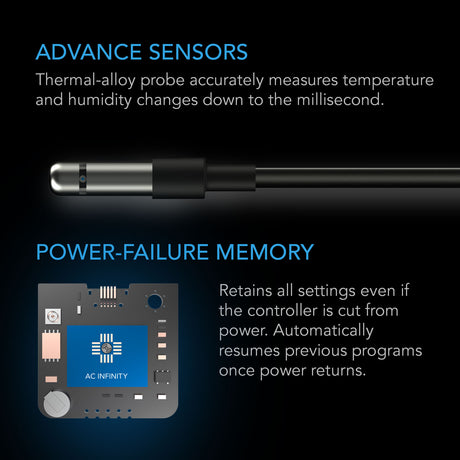 ADVANCE SENSORS

Thermal-alloy probe accurately measures temperature and humidity changes down to the millisecond.

POWER-FAILURE MEMORY

AC INFINITY

Retains all settings even if the controller is cut from power. Automatically resumes previous programs once power returns.