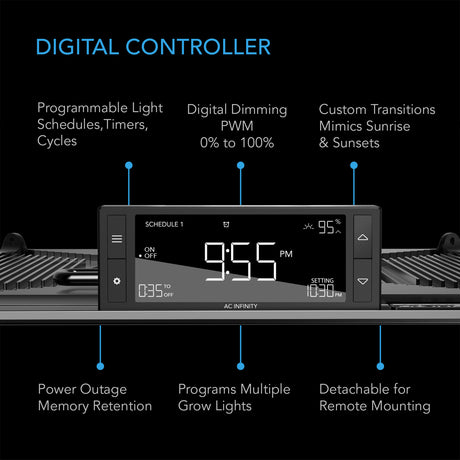 DIGITAL CONTROLLER

Programmable Light Schedules,Timers, Cycles

Digital Dimming PWM 0% to 100%

Custom Transitions Mimics Sunrise & Sunsets

SCHEDULE 1

95 %

ON
OFF

9:55 PM

0:35 TO OFF

SETTING
10:30 PM

AC INFINITY

Power Outage Memory Retention

Programs Multiple Grow Lights

Detachable for Remote Mounting