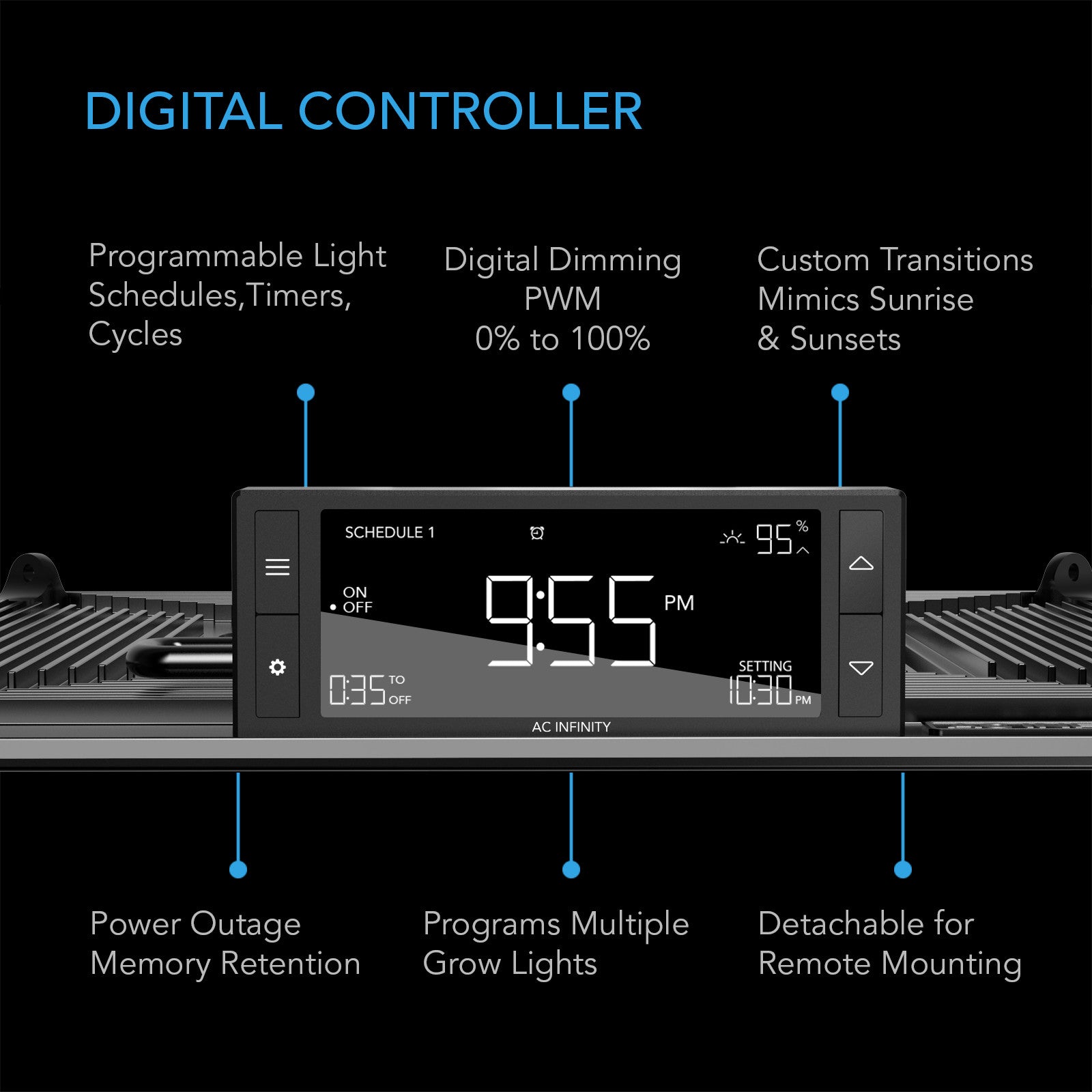 DIGITAL CONTROLLER

Programmable Light Schedules,Timers, Cycles

Digital Dimming PWM 0% to 100%

Custom Transitions Mimics Sunrise & Sunsets

SCHEDULE 1

95 %

ON
OFF

9:55 PM

0:35 TO OFF

SETTING
10:30 PM

AC INFINITY

Power Outage Memory Retention

Programs Multiple Grow Lights

Detachable for Remote Mounting