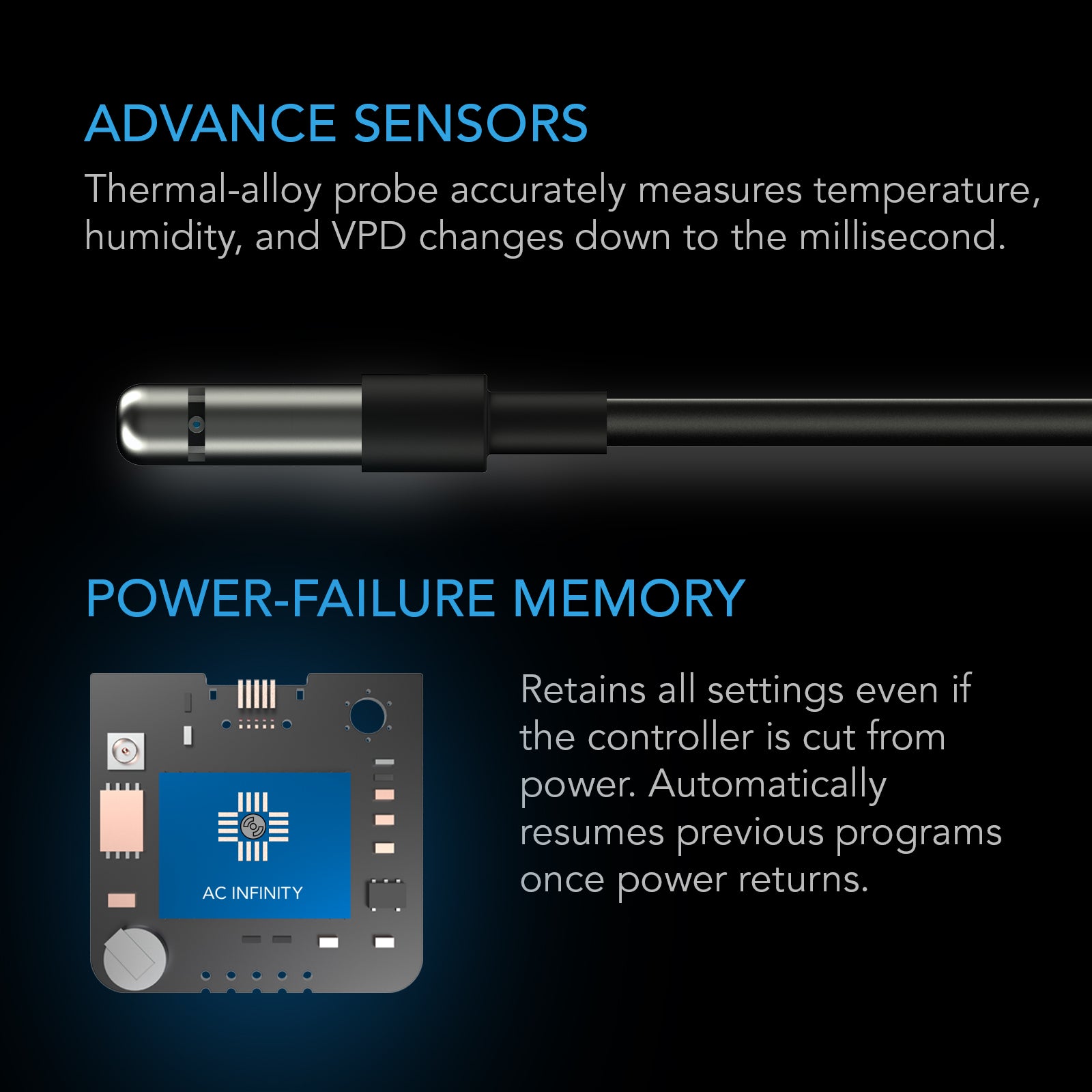 ADVANCE SENSORS

Thermal-alloy probe accurately measures temperature, humidity, and VPD changes down to the millisecond.

POWER-FAILURE MEMORY

AC INFINITY

Retains all settings even if the controller is cut from power. Automatically resumes previous programs once power returns.