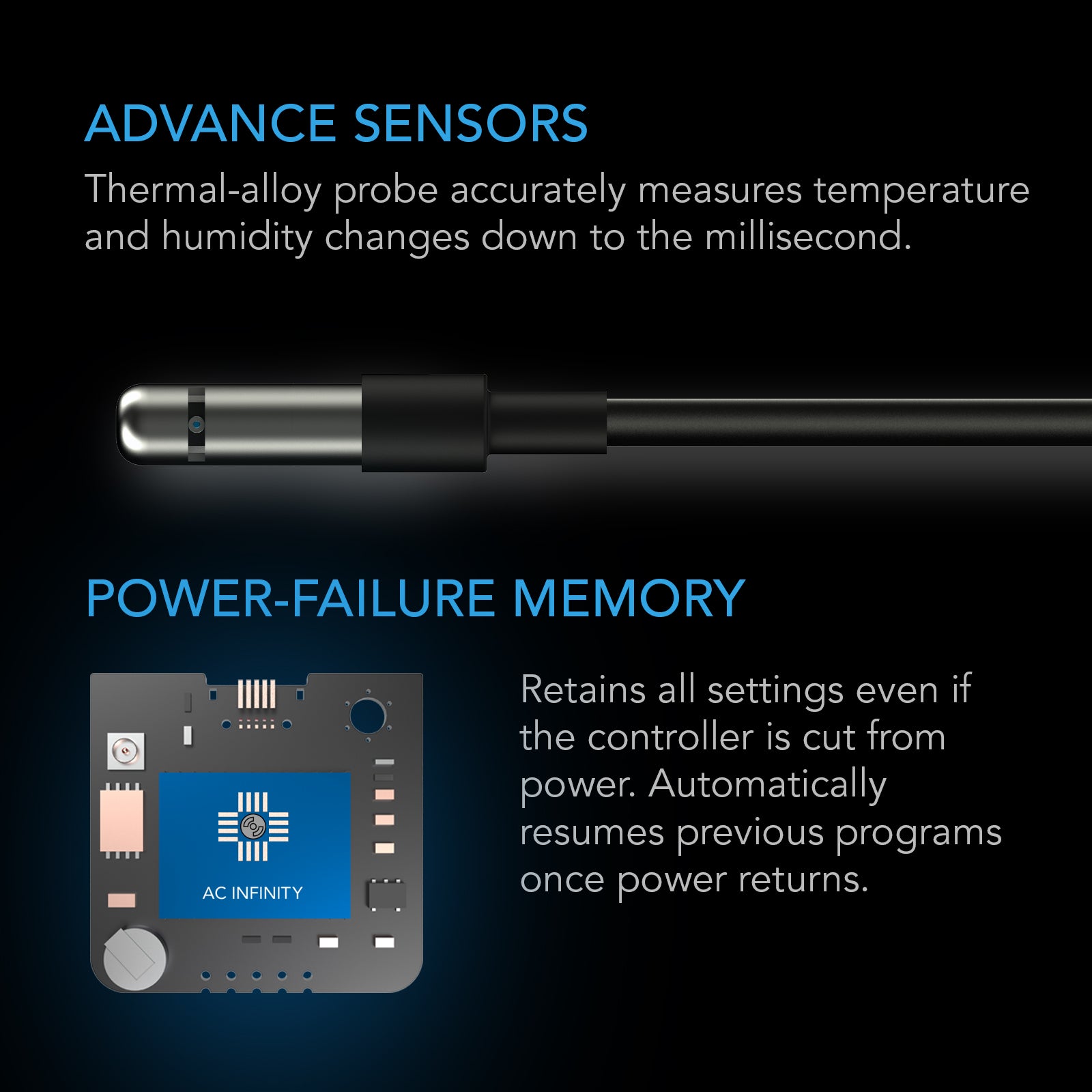 ADVANCE SENSORS

Thermal-alloy probe accurately measures temperature and humidity changes down to the millisecond.

POWER-FAILURE MEMORY

AC INFINITY

Retains all settings even if the controller is cut from power. Automatically resumes previous programs once power returns.