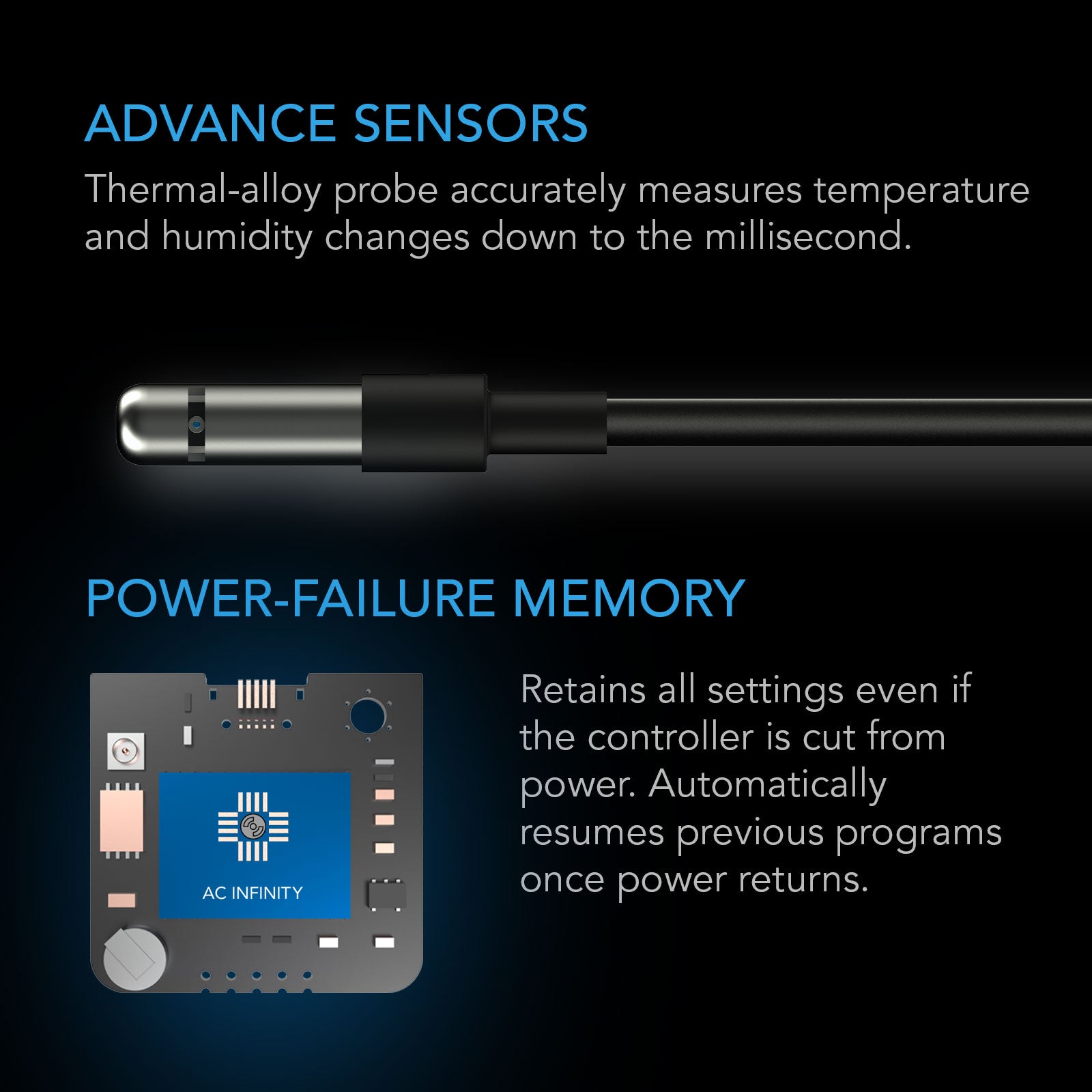 ADVANCE SENSORS

Thermal-alloy probe accurately measures temperature and humidity changes down to the millisecond.

POWER-FAILURE MEMORY

AC INFINITY

Retains all settings even if the controller is cut from power. Automatically resumes previous programs once power returns.